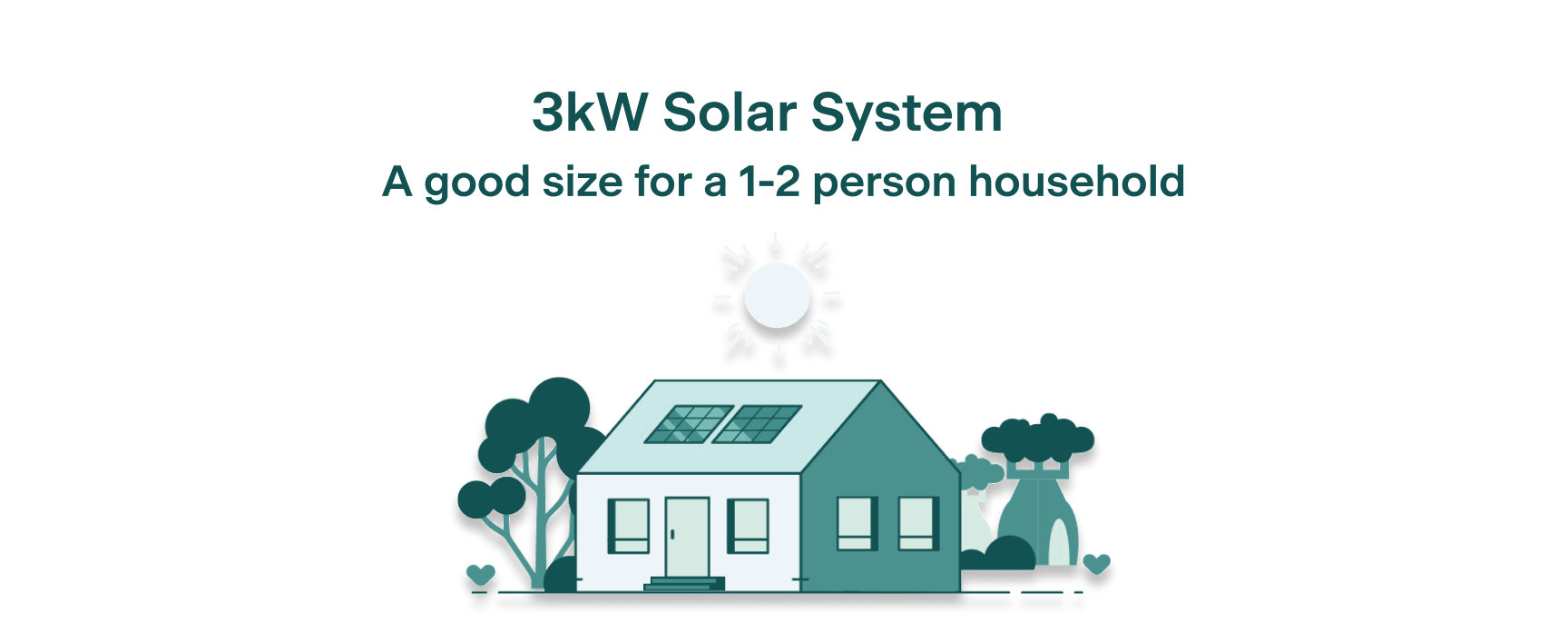 3kW Solar System

A good size for a 1-2 person household