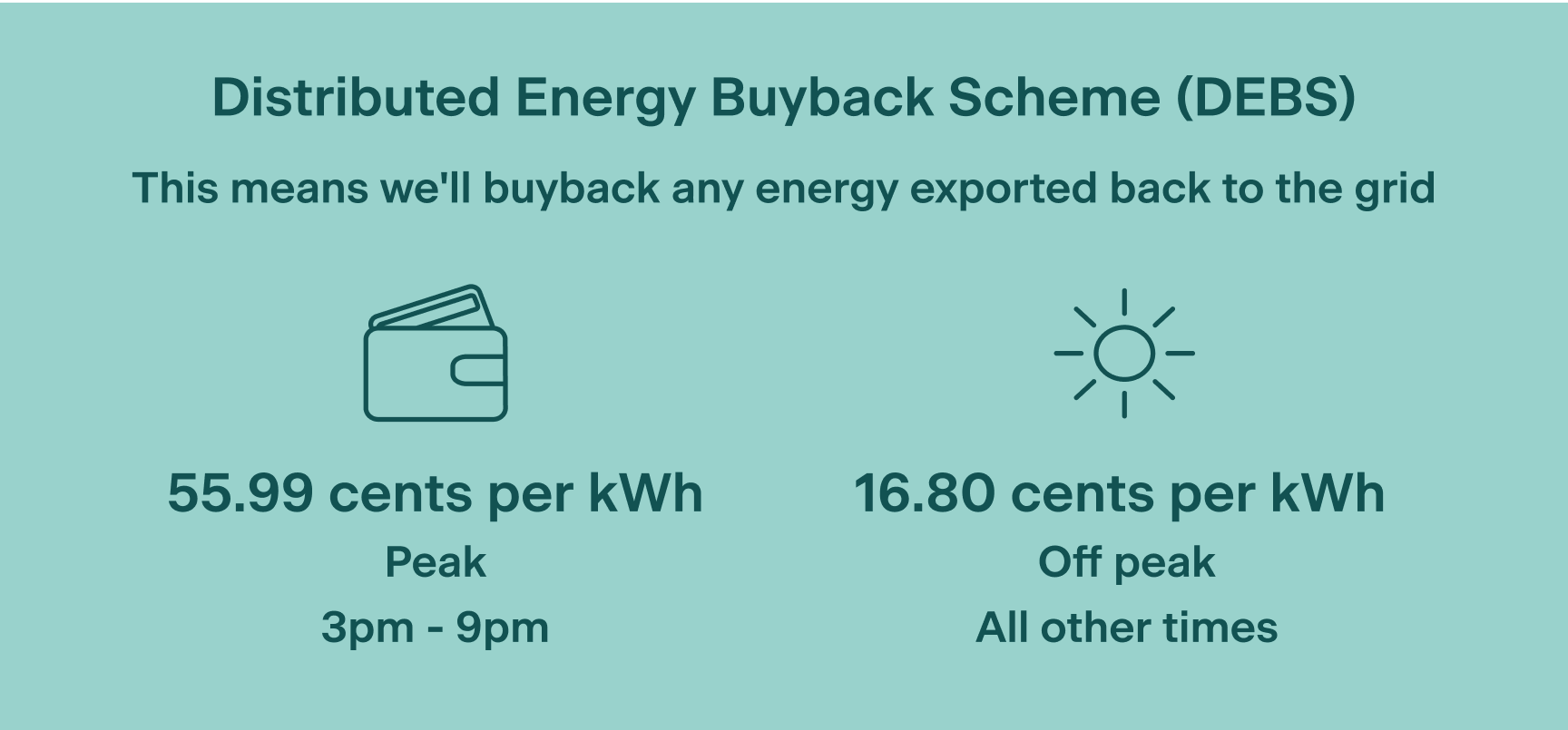 Distributed Energy Buyback Scheme (DEBS)

This means we'll buyback any energy exported back to the grid

55.99 cents per kWh
Peak
3pm - 9pm

16.80 cents per kWh
Off peak
All other times