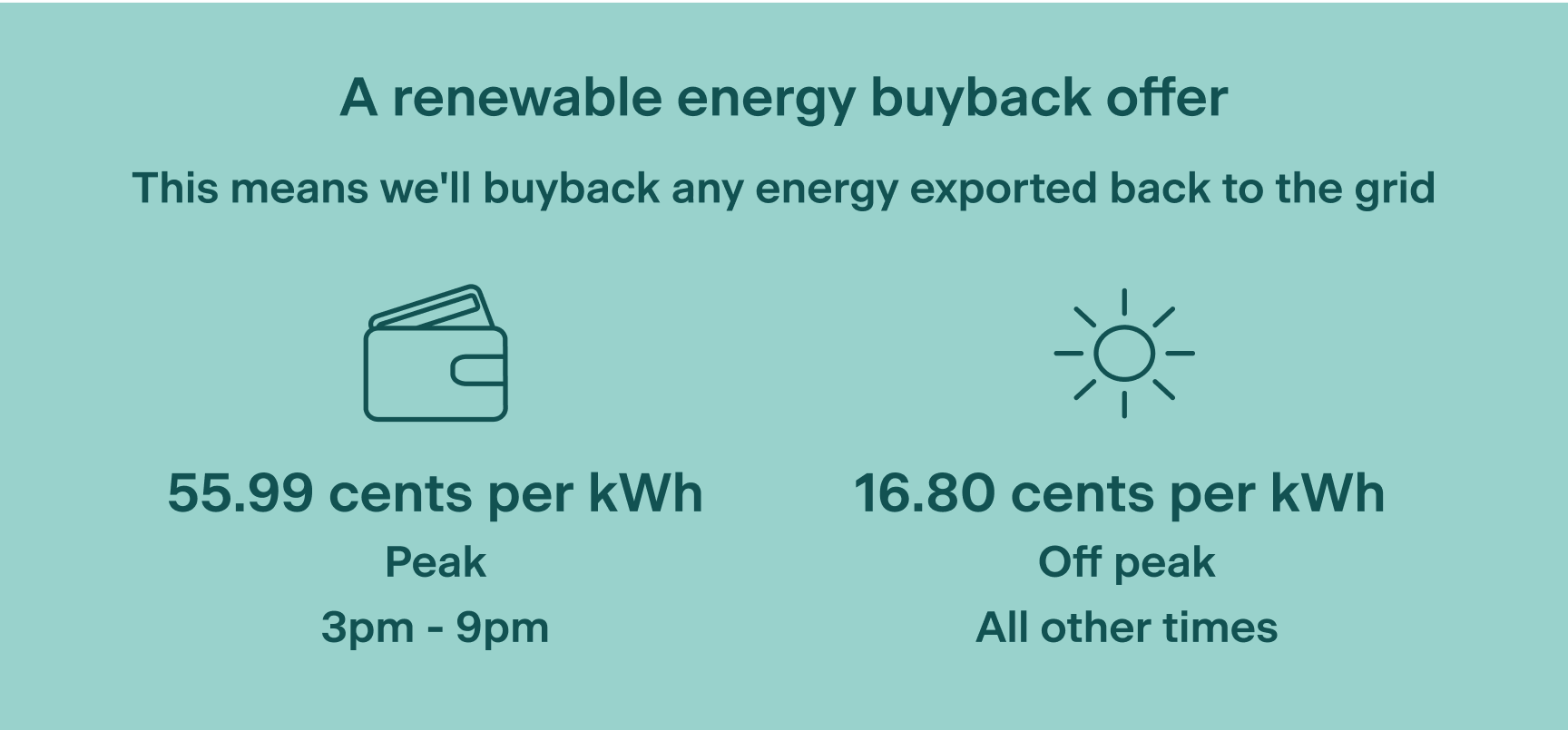 A renewable energy buyback offer

This means we'll buyback any energy exported back to the grid

55.99 cents per kWh
Peak
3pm - 9pm

16.80 cents per kWh
Off peak
All other times